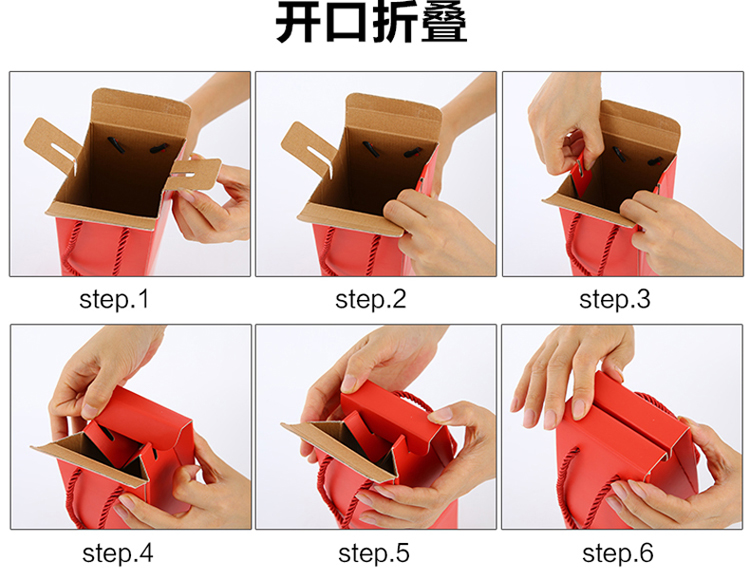 开口折叠

step.1

step.2

step.3

step.4

step.5

step.6